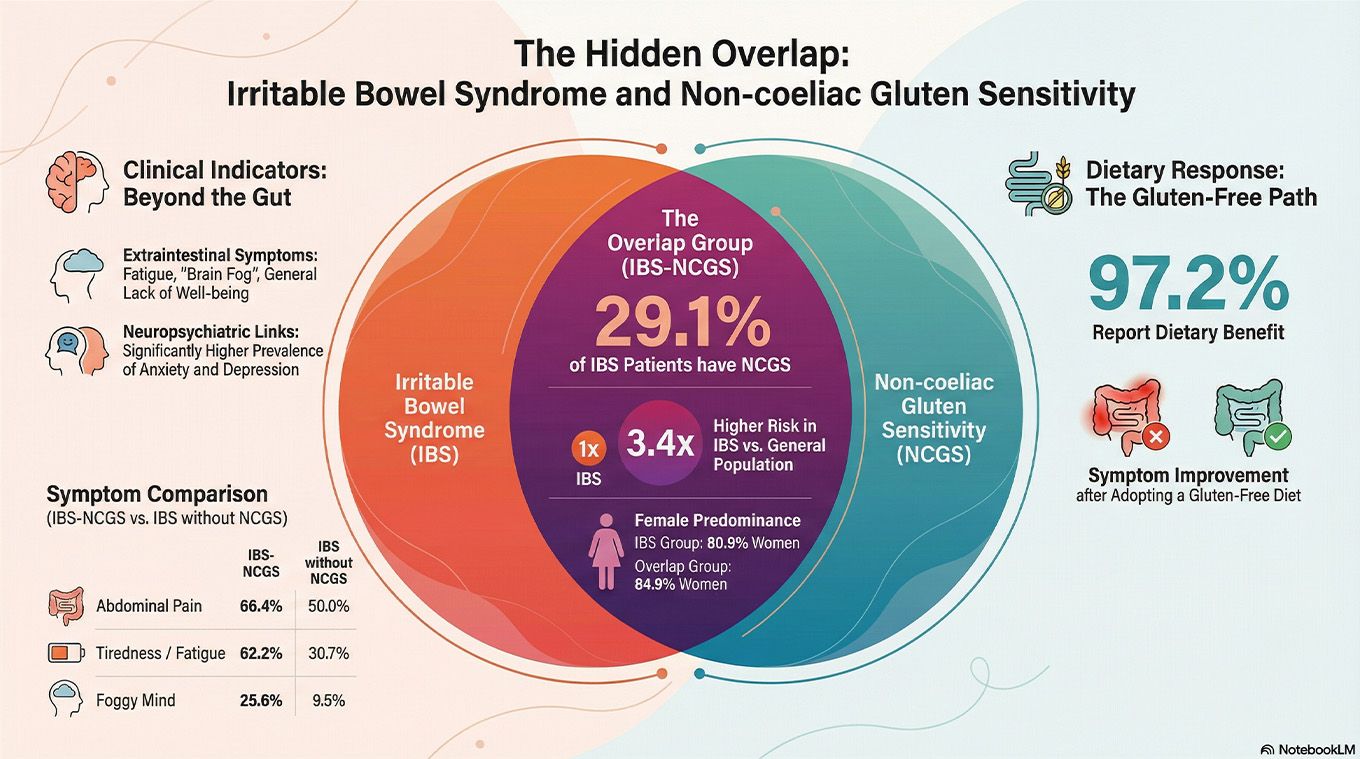 The Hidden Overlap:
Irritable Bowel Syndrome and Non-coeliac Gluten Sensitivity

Clinical Indicators: Beyond the Gut

Extraintestinal Symptoms: Fatigue, "Brain Fog", General Lack of Well-being

Neuropsychiatric Links: Significantly Higher Prevalence of Anxiety and Depression

Symptom Comparison
(IBS-NCGS vs. IBS without NCGS)

| | IBS-NCGS | IBS without NCGS |
|---|---|---|
| Abdominal Pain | 66.4% | 50.0% |
| Tiredness / Fatigue | 62.2% | 30.7% |
| Foggy Mind | 25.6% | 9.5% |

Irritable Bowel Syndrome (IBS)

The Overlap Group (IBS-NCGS)

29.1%
of IBS Patients have NCGS

1x
IBS
3.4x
Higher Risk in IBS vs. General Population

Female Predominance
IBS Group: 80.9% Women
Overlap Group: 84.9% Women

Non-coeliac Gluten Sensitivity (NCGS)

Dietary Response: The Gluten-Free Path

97.2%
Report Dietary Benefit

Symptom Improvement after Adopting a Gluten-Free Diet

NotebookLM